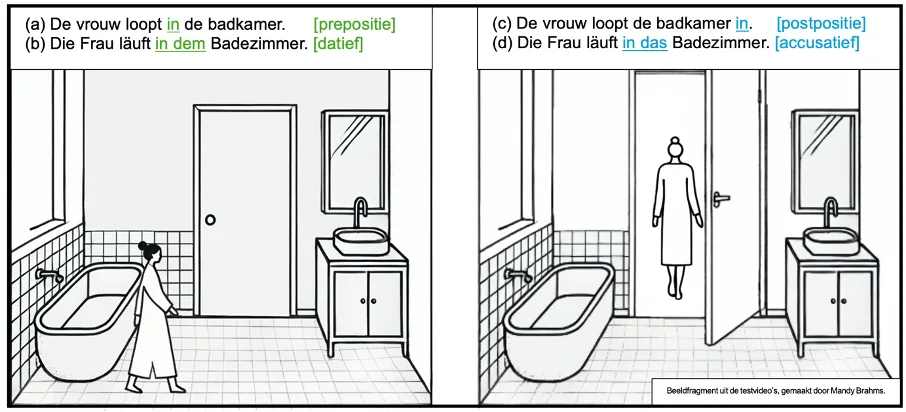 (a) De vrouw loopt in de badkamer. [prepositie]
(b) Die Frau läuft in dem Badezimmer. [datief]

(c) De vrouw loopt de badkamer in. [postpositie]
(d) Die Frau läuft in das Badezimmer. [accusatief]

Beeldfragment uit de testvideo's, gemaakt door Mandy Brahms.